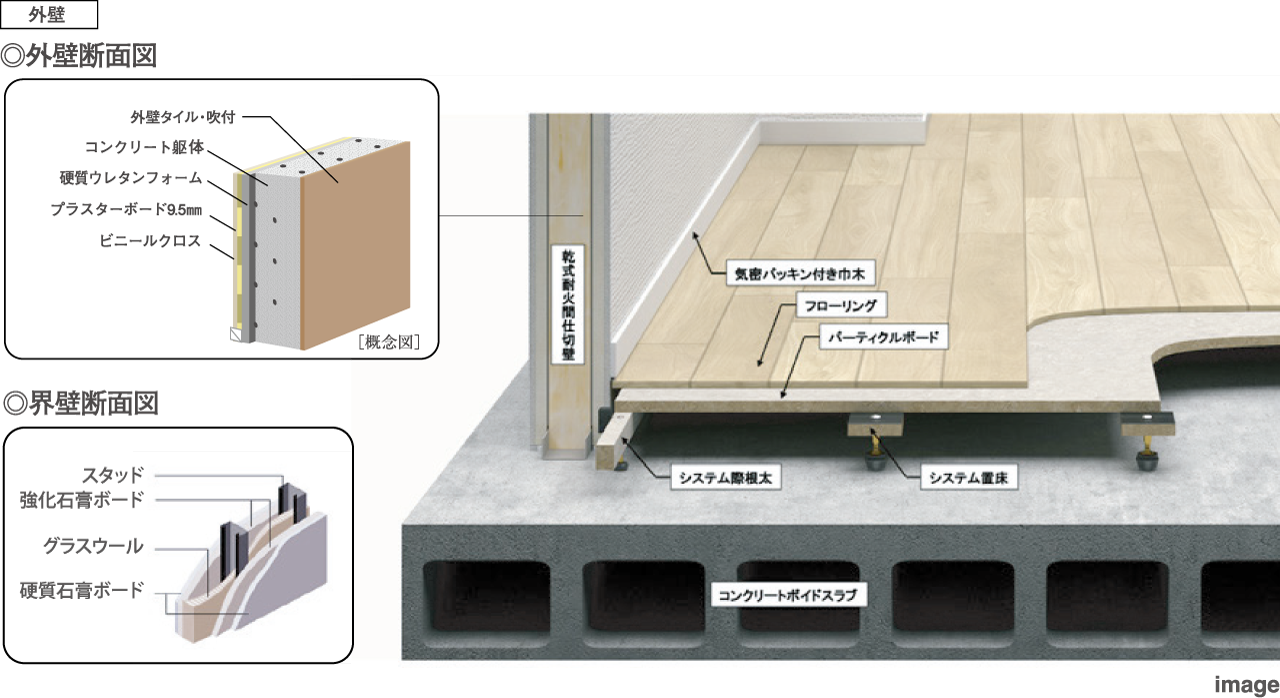 外壁

◎外壁断面図

外壁タイル・吹付
コンクリート躯体
硬質ウレタンフォーム
プラスターボード9.5㎜
ビニールクロス
［概念図］

◎界壁断面図

スタッド
強化石膏ボード
グラスウール
硬質石膏ボード

乾式耐火間仕切壁

気密パッキン付き巾木
フローリング
パーティクルボード
システム際根太
システム置床
コンクリートボイドスラブ

image